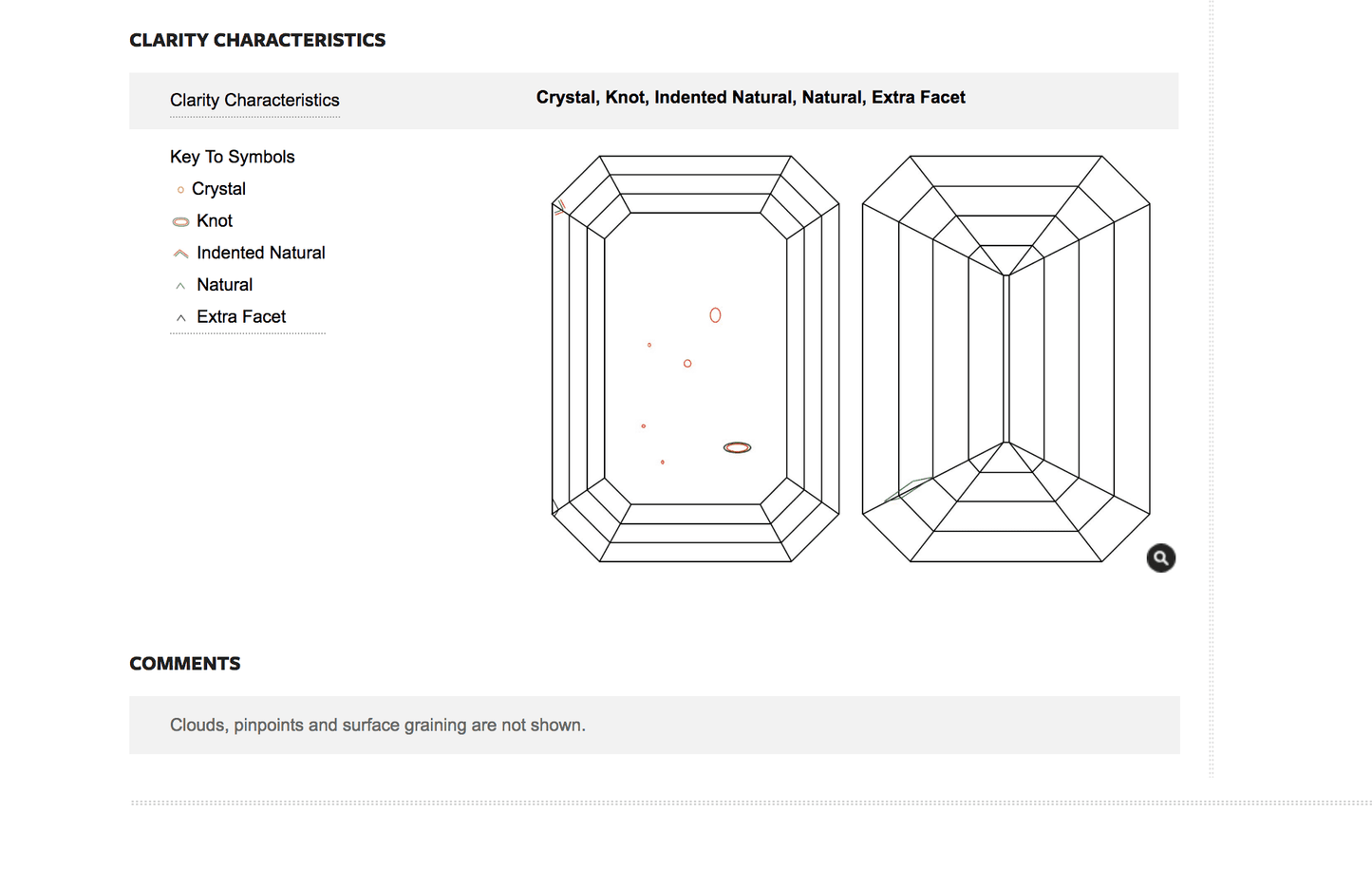 CLARITY CHARACTERISTICS

Clarity Characteristics

Crystal, Knot, Indented Natural, Natural, Extra Facet

Key To Symbols
Crystal
Knot
Indented Natural
Natural
Extra Facet

COMMENTS

Clouds, pinpoints and surface graining are not shown.